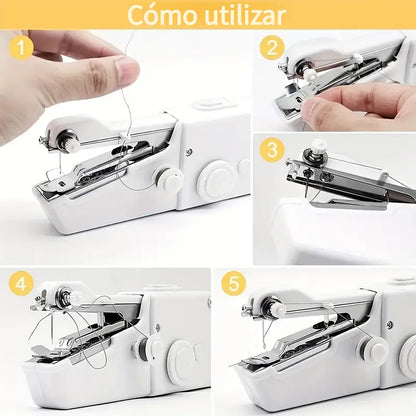 Cómo utilizar

1

2

3

4

5