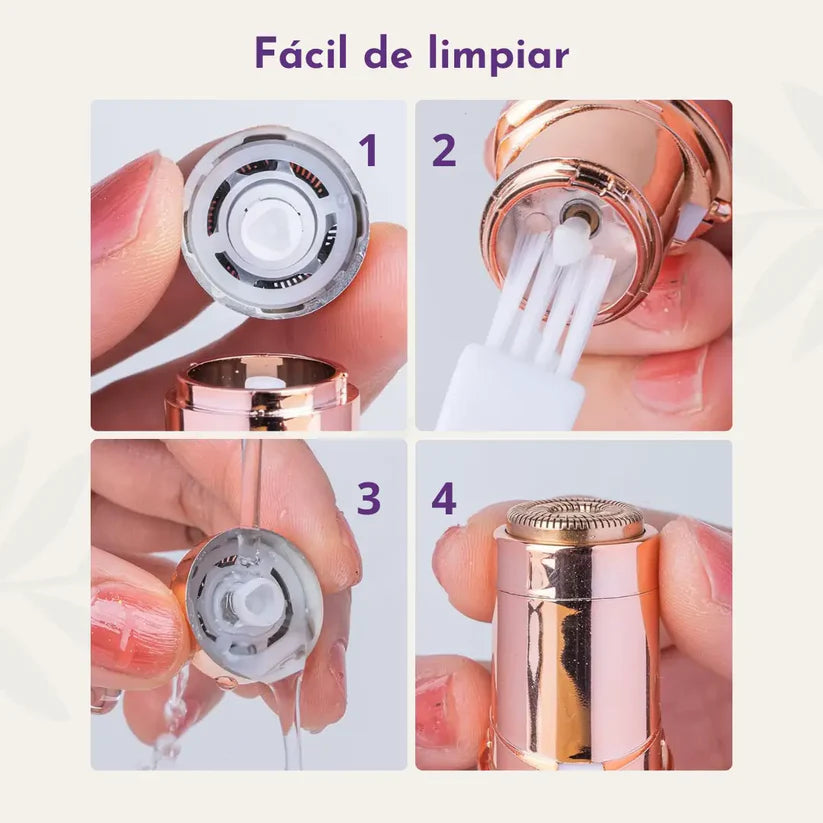 Fácil de limpiar

1

2

3

4